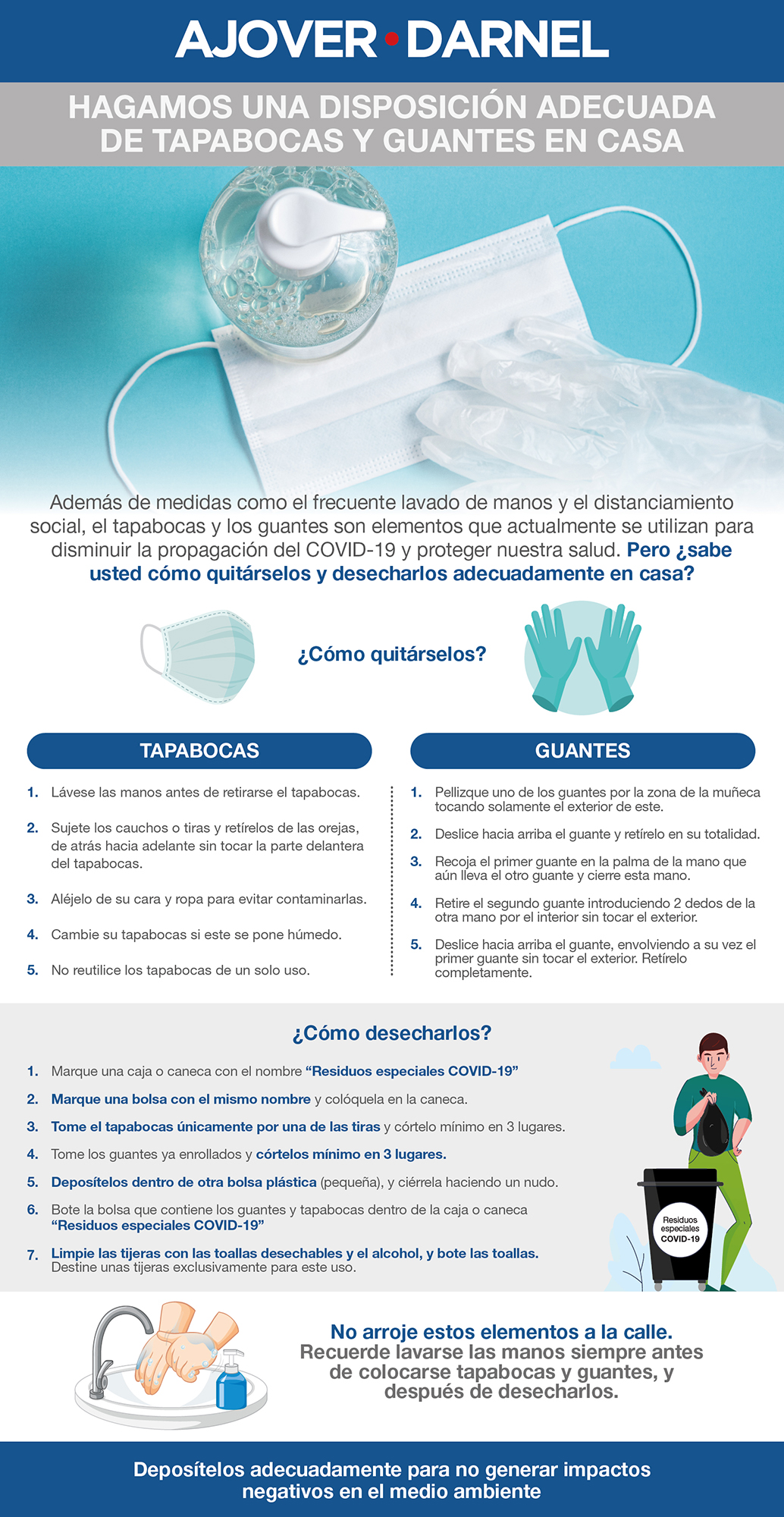 AJOVER • DARNEL

HAGAMOS UNA DISPOSICIÓN ADECUADA DE TAPABOCAS Y GUANTES EN CASA

Además de medidas como el frecuente lavado de manos y el distanciamiento social, el tapabocas y los guantes son elementos que actualmente se utilizan para disminuir la propagación del COVID-19 y proteger nuestra salud. Pero ¿sabe usted cómo quitárselos y desecharlos adecuadamente en casa?

¿Cómo quitárselos?

TAPABOCAS

1. Lávese las manos antes de retirarse el tapabocas.

2. Sujete los cauchos o tiras y retírelos de las orejas, de atrás hacia adelante sin tocar la parte delantera del tapabocas.

3. Aléjelo de su cara y ropa para evitar contaminarlas.

4. Cambie su tapabocas si este se pone húmedo.

5. No reutilice los tapabocas de un solo uso.

GUANTES

1. Pellizque uno de los guantes por la zona de la muñeca tocando solamente el exterior de este.

2. Deslice hacia arriba el guante y retírelo en su totalidad.

3. Recoja el primer guante en la palma de la mano que aún lleva el otro guante y cierre esta mano.

4. Retire el segundo guante introduciendo 2 dedos de la otra mano por el interior sin tocar el exterior.

5. Deslice hacia arriba el guante, envolviendo a su vez el primer guante sin tocar el exterior. Retírelo completamente.

¿Cómo desecharlos?

1. Marque una caja o caneca con el nombre “Residuos especiales COVID-19”

2. Marque una bolsa con el mismo nombre y colóquela en la caneca.

3. Tome el tapabocas únicamente por una de las tiras y córtelo mínimo en 3 lugares.

4. Tome los guantes ya enrollados y córtelos mínimo en 3 lugares.

5. Deposítelos dentro de otra bolsa plástica (pequeña), y ciérrela haciendo un nudo.

6. Bote la bolsa que contiene los guantes y tapabocas dentro de la caja o caneca “Residuos especiales COVID-19”

7. Limpie las tijeras con las toallas desechables y el alcohol, y bote las toallas. Destine unas tijeras exclusivamente para este uso.

Residuos especiales COVID-19

No arroje estos elementos a la calle. Recuerde lavarse las manos siempre antes de colocarse tapabocas y guantes, y después de desecharlos.

Deposítelos adecuadamente para no generar impactos negativos en el medio ambiente